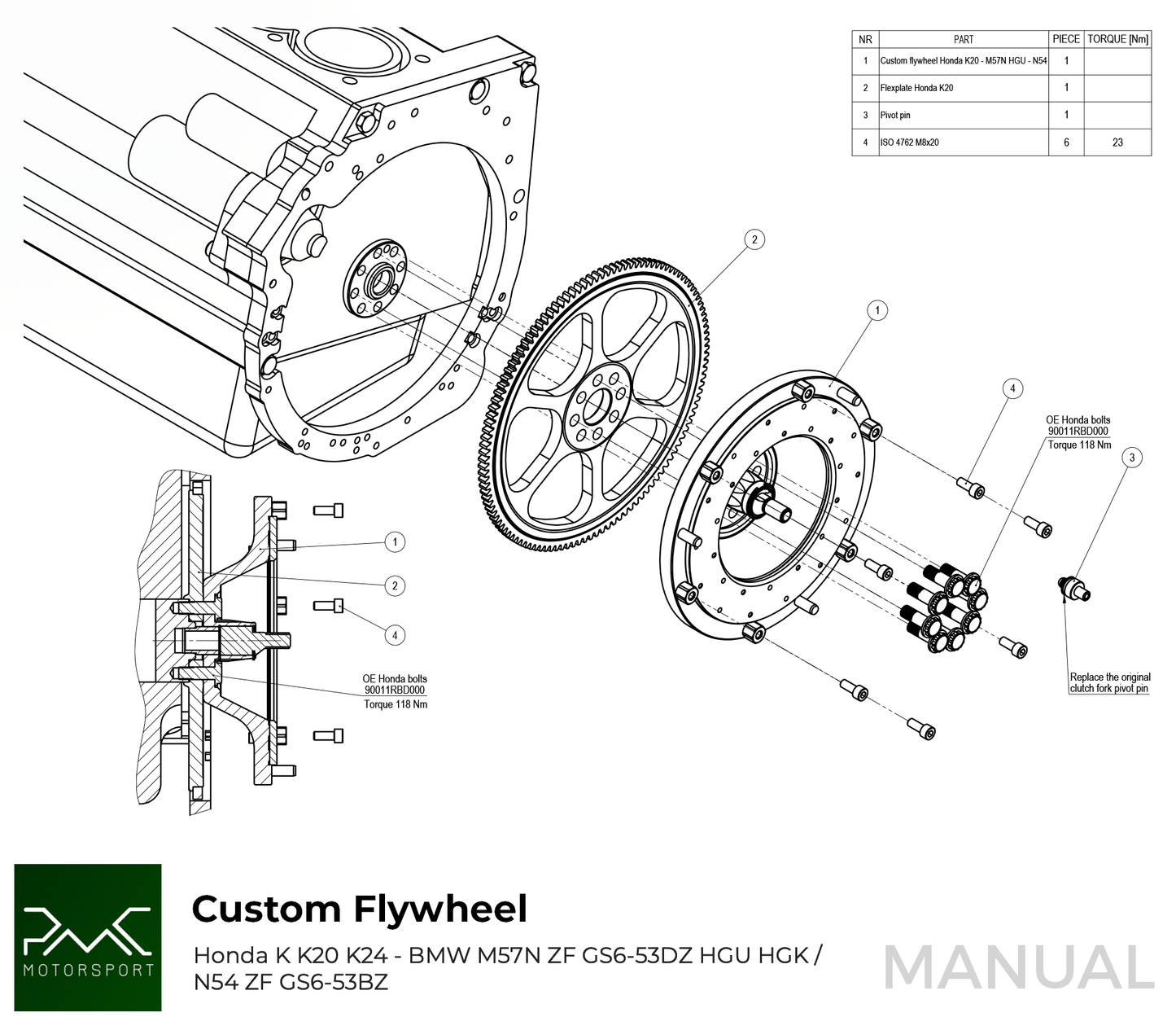 | NR | PART | PIECE | TORQUE [Nm] |
|---|---|---|---|
| 1 | Custom flywheel Honda K20 - M57N HGU - N54 | 1 | |
| 2 | Flexplate Honda K20 | 1 | |
| 3 | Pivot pin | 1 | |
| 4 | ISO 4762 M8x20 | 6 | 23 |

2

1

4

OE Honda bolts
90011RBD000
Torque 118 Nm

3

Replace the original clutch fork pivot pin

1

2

4

OE Honda bolts
90011RBD000
Torque 118 Nm

PMC MOTORSPORT

Custom Flywheel

Honda K K20 K24 - BMW M57N ZF GS6-53DZ HGU HGK / N54 ZF GS6-53BZ

MANUAL