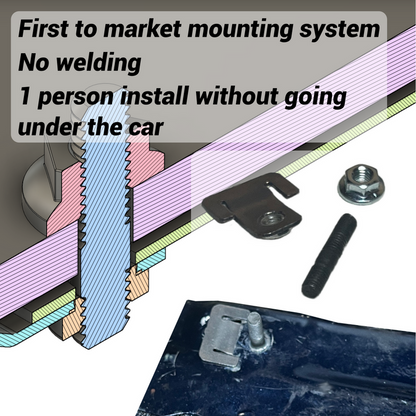 First to market mounting system
No welding
1 person install without going under the car