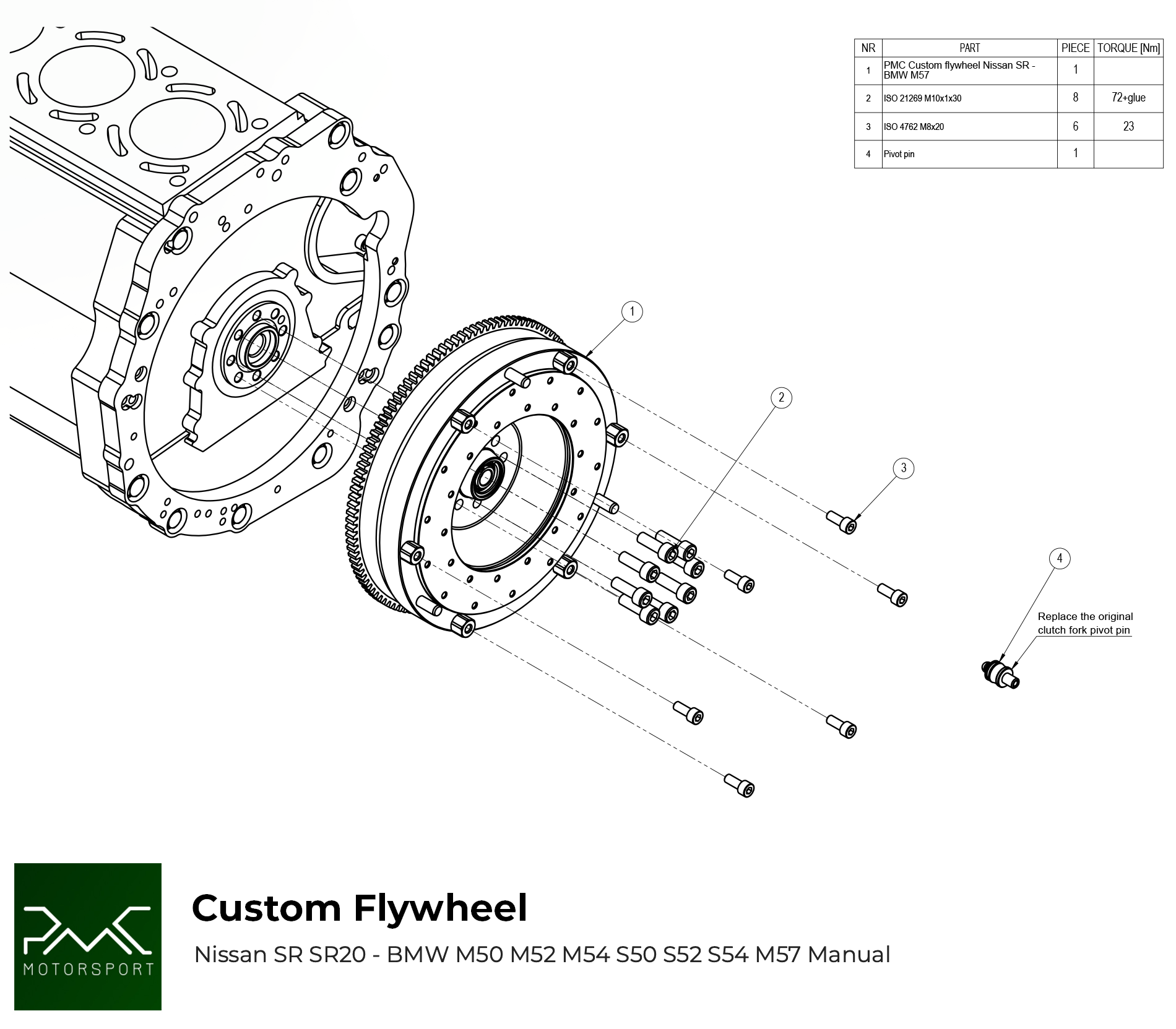 | NR | PART | PIECE | TORQUE [Nm] |
|---|---|---|---|
| 1 | PMC Custom flywheel Nissan SR - BMW M57 | 1 | |
| 2 | ISO 21269 M10x1x30 | 8 | 72+glue |
| 3 | ISO 4762 M8x20 | 6 | 23 |
| 4 | Pivot pin | 1 | |

1

2

3

4

Replace the original clutch fork pivot pin

PMC MOTORSPORT

Custom Flywheel

Nissan SR SR20 - BMW M50 M52 M54 S50 S52 S54 M57 Manual