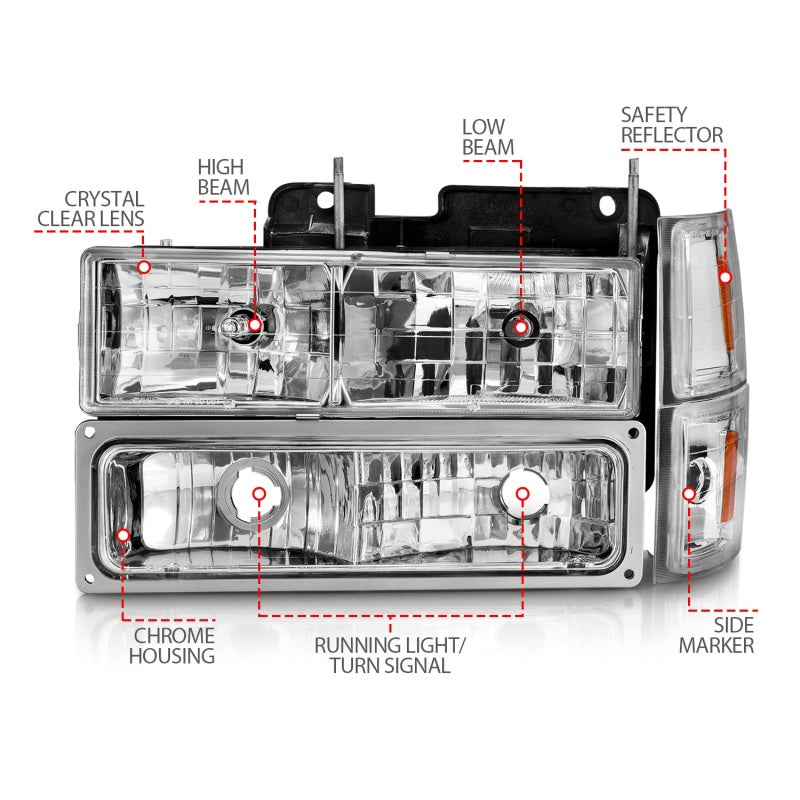 CRYSTAL CLEAR LENS

HIGH BEAM

LOW BEAM

SAFETY REFLECTOR

CHROME HOUSING

RUNNING LIGHT/ TURN SIGNAL

SIDE MARKER