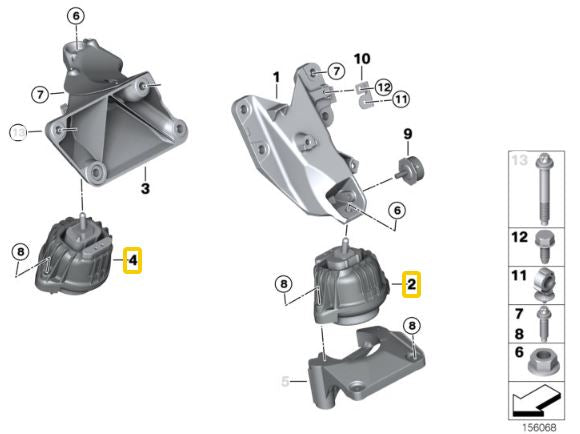 6
7
13
3
8
4
1
7
10
12
11
9
6
8
2
8
5
13
12
11
7
8
6
156068